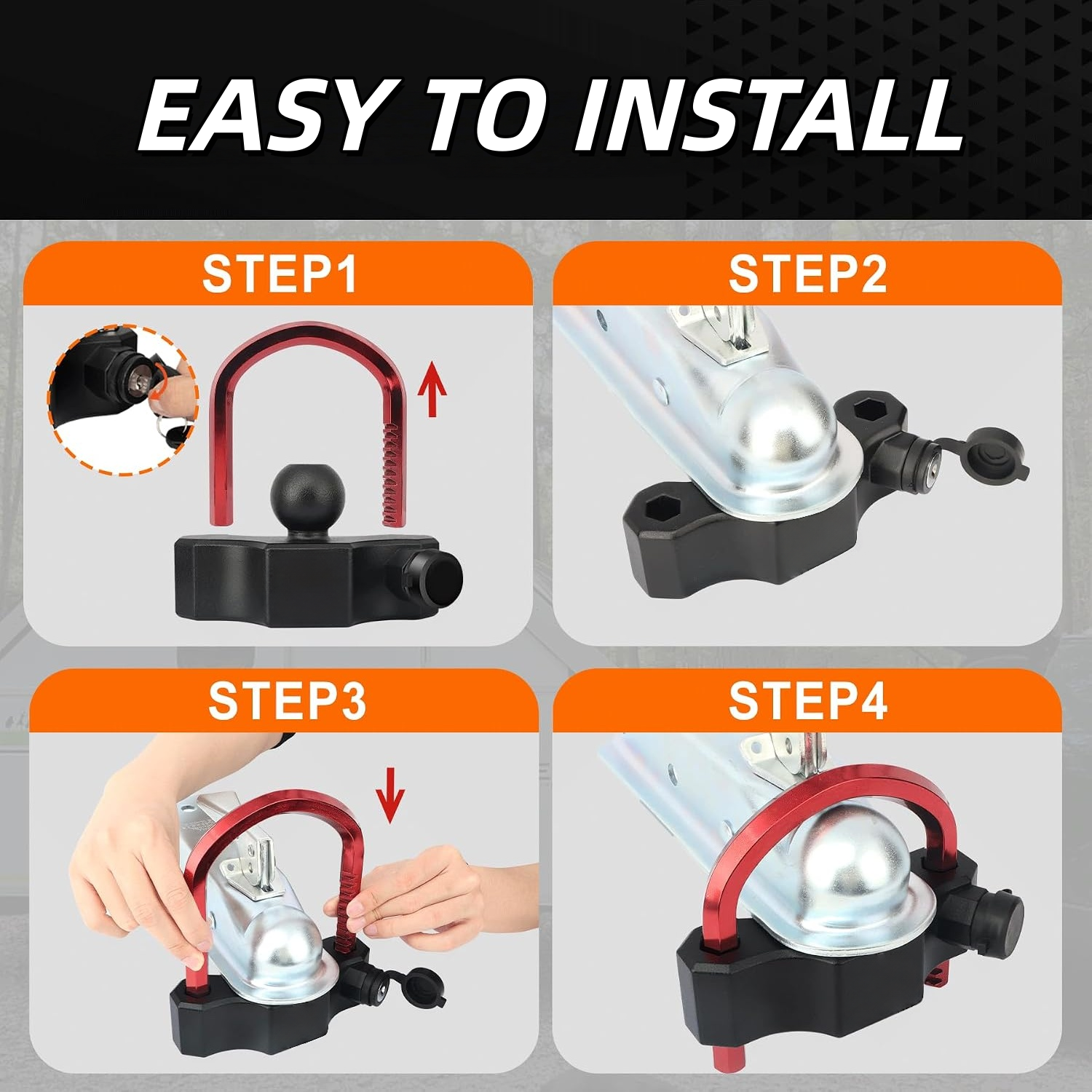 EASY TO INSTALL

STEP1

STEP2

STEP3

STEP4